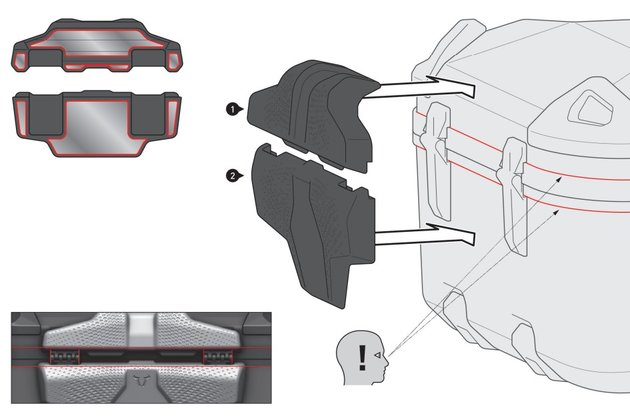 1
2
!